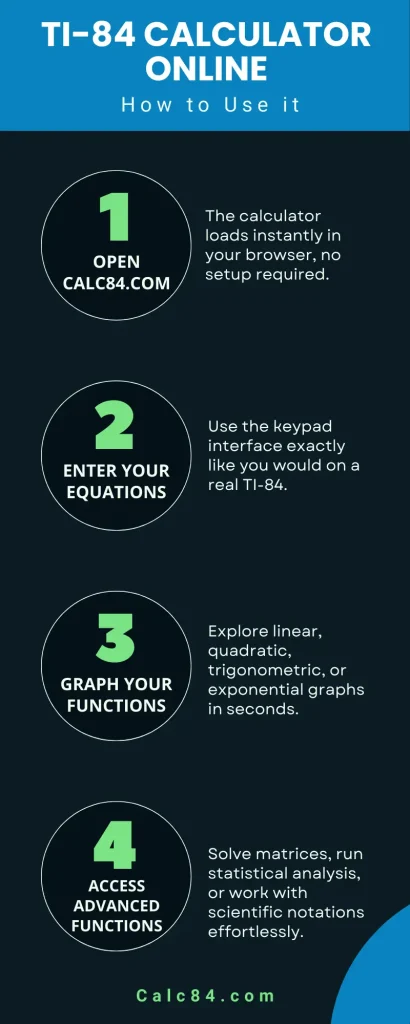 TI-84 CALCULATOR ONLINE

How to Use it

1

OPEN CALC84.COM

The calculator loads instantly in your browser, no setup required.

2

ENTER YOUR EQUATIONS

Use the keypad interface exactly like you would on a real TI-84.

3

GRAPH YOUR FUNCTIONS

Explore linear, quadratic, trigonometric, or exponential graphs in seconds.

4

ACCESS ADVANCED FUNCTIONS

Solve matrices, run statistical analysis, or work with scientific notations effortlessly.

Calc84.com